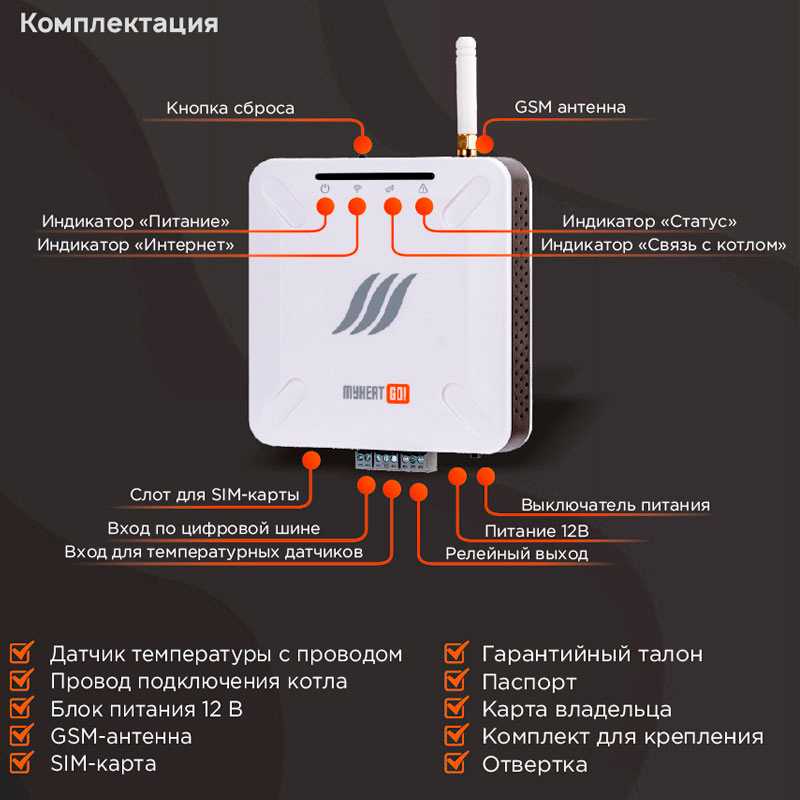 Комплектация

Кнопка сброса

GSM антенна

Индикатор «Питание»

Индикатор «Интернет»

Индикатор «Статус»

Индикатор «Связь с котлом»

MYHEAT GO!

Слот для SIM-карты

Вход по цифровой шине

Вход для температурных датчиков

Выключатель питания

Питание 12В

Релейный выход

Датчик температуры с проводом
Провод подключения котла
Блок питания 12 В
GSM-антенна
SIM-карта

Гарантийный талон
Паспорт
Карта владельца
Комплект для крепления
Отвертка