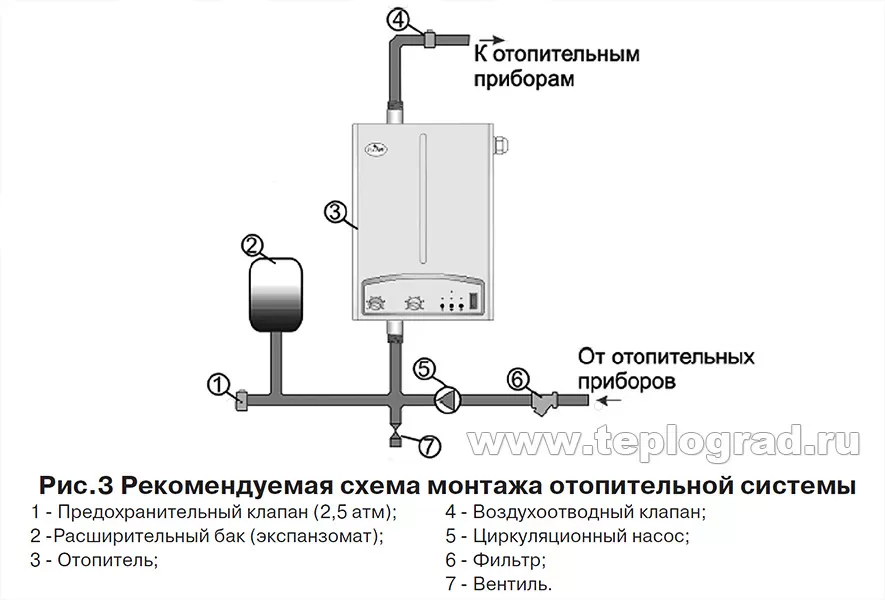 4

К отопительным приборам

3

2

От отопительных приборов

1

5

6

7

www.teplograd.ru

Рис.3 Рекомендуемая схема монтажа отопительной системы

1 - Предохранительный клапан (2,5 атм);
2 -Расширительный бак (экспанзомат);
3 - Отопитель;

4 - Воздухоотводный клапан;
5 - Циркуляционный насос;
6 - Фильтр;
7 - Вентиль.