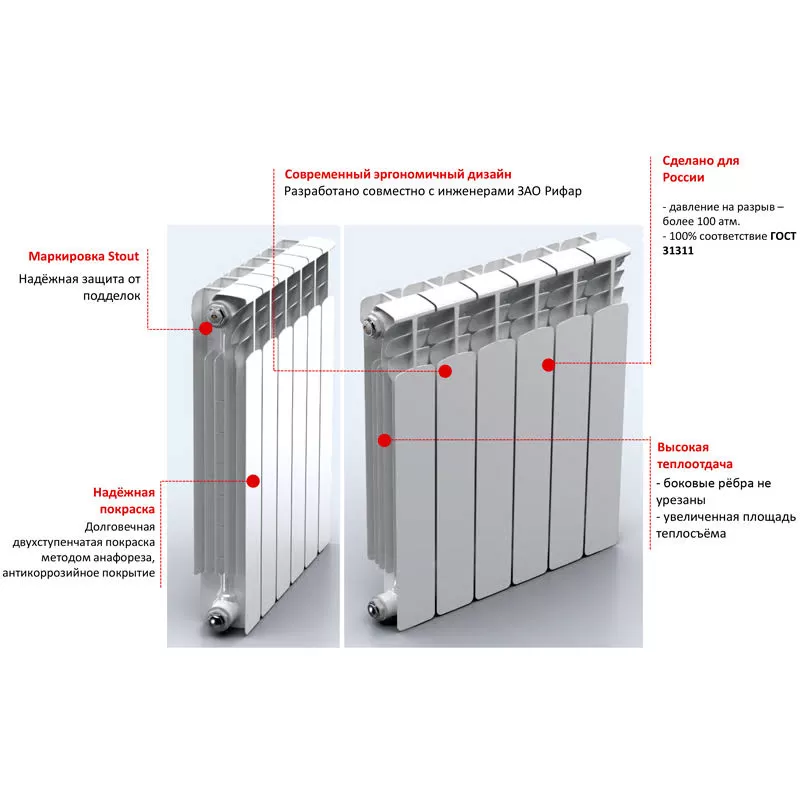 Современный эргономичный дизайн
Разработано совместно с инженерами ЗАО Рифар

Сделано для России

- давление на разрыв – более 100 атм.
- 100% соответствие ГОСТ 31311

Маркировка Stout
Надёжная защита от подделок

Надёжная покраска
Долговечная двухступенчатая покраска методом анафореза, антикоррозийное покрытие

Высокая теплоотдача
- боковые рёбра не урезаны
- увеличенная площадь теплосъёма